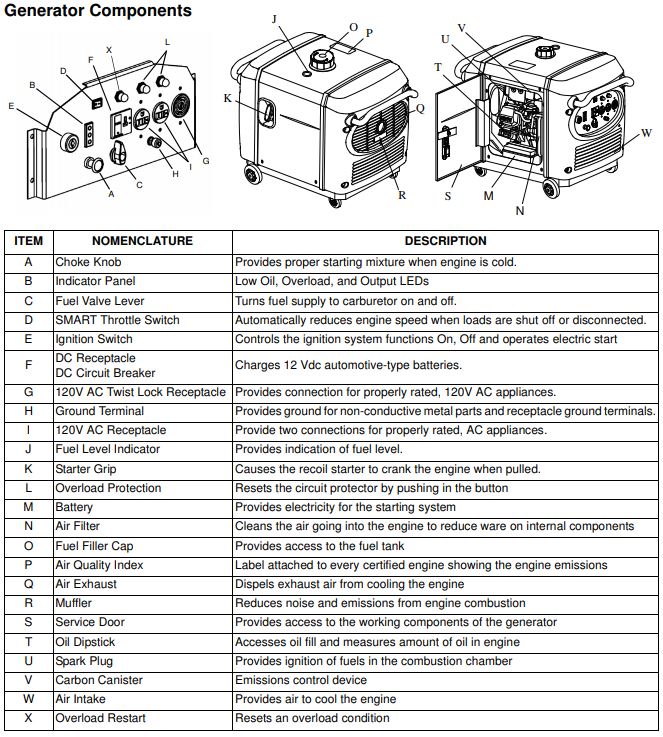 Generator Components

X L D F B E A C H I G J O P K Q R U V T W S M N

| ITEM | NOMENCLATURE | DESCRIPTION |
|---|---|---|
| A | Choke Knob | Provides proper starting mixture when engine is cold. |
| B | Indicator Panel | Low Oil, Overload, and Output LEDs |
| C | Fuel Valve Lever | Turns fuel supply to carburetor on and off. |
| D | SMART Throttle Switch | Automatically reduces engine speed when loads are shut off or disconnected. |
| E | Ignition Switch | Controls the ignition system functions On, Off and operates electric start |
| F | DC Receptacle DC Circuit Breaker | Charges 12 Vdc automotive-type batteries. |
| G | 120V AC Twist Lock Receptacle | Provides connection for properly rated, 120V AC appliances. |
| H | Ground Terminal | Provides ground for non-conductive metal parts and receptacle ground terminals. |
| I | 120V AC Receptacle | Provide two connections for properly rated, AC appliances. |
| J | Fuel Level Indicator | Provides indication of fuel level. |
| K | Starter Grip | Causes the recoil starter to crank the engine when pulled. |
| L | Overload Protection | Resets the circuit protector by pushing in the button |
| M | Battery | Provides electricity for the starting system |
| N | Air Filter | Cleans the air going into the engine to reduce ware on internal components |
| O | Fuel Filler Cap | Provides access to the fuel tank |
| P | Air Quality Index | Label attached to every certified engine showing the engine emissions |
| Q | Air Exhaust | Dispels exhaust air from cooling the engine |
| R | Muffler | Reduces noise and emissions from engine combustion |
| S | Service Door | Provides access to the working components of the generator |
| T | Oil Dipstick | Accesses oil fill and measures amount of oil in engine |
| U | Spark Plug | Provides ignition of fuels in the combustion chamber |
| V | Carbon Canister | Emissions control device |
| W | Air Intake | Provides air to cool the engine |
| X | Overload Restart | Resets an overload condition |